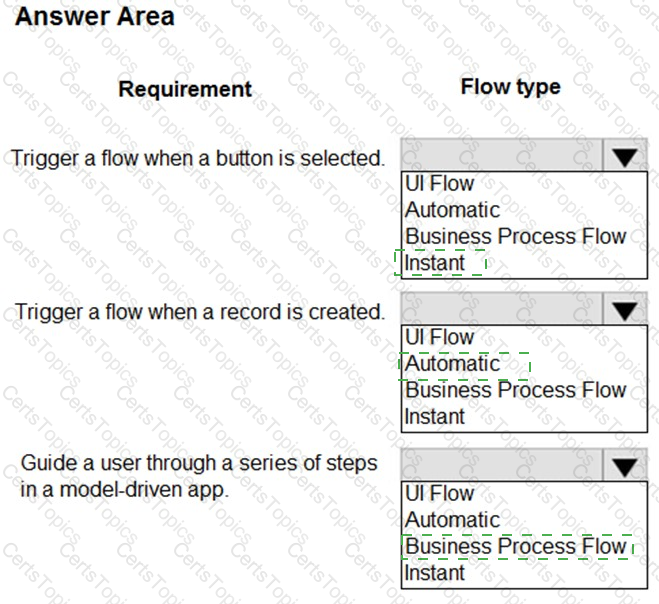 Answer Area

Requirement

Flow type

Trigger a flow when a button is selected.

UI Flow
Automatic
Business Process Flow
Instant

Trigger a flow when a record is created.

UI Flow
Automatic
Business Process Flow
Instant

Guide a user through a series of steps in a model-driven app.

UI Flow
Automatic
Business Process Flow
Instant

CertsTopics